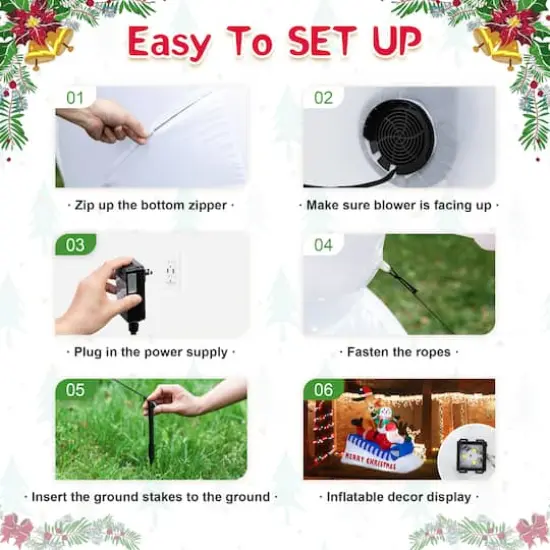 Easy To SET UP

01

· Zip up the bottom zipper ·

02

· Make sure blower is facing up ·

03

· Plug in the power supply ·

04

· Fasten the ropes ·

05

· Insert the ground stakes to the ground ·

06

MERRY CHRISTMAS

· Inflatable decor display ·