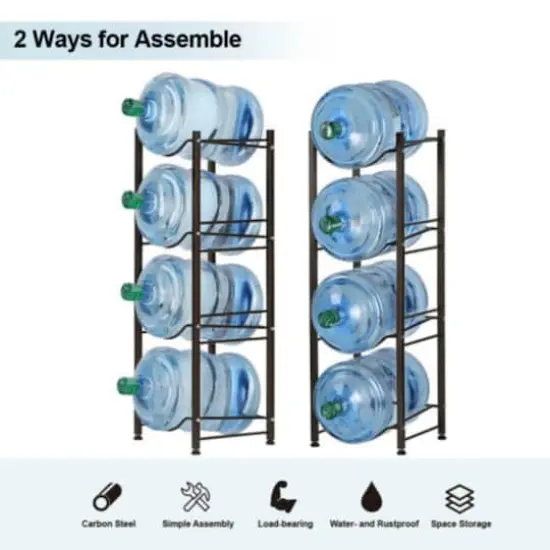 2 Ways for Assemble

Carbon Steel

Simple Assembly

Load-bearing

Water- and Rustproof

Space Storage