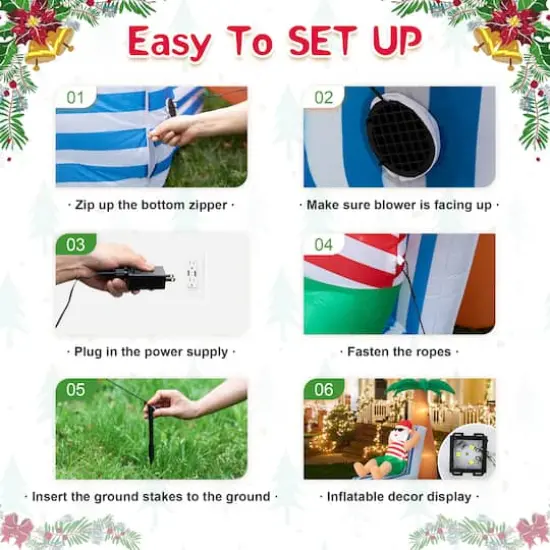 Easy To SET UP

01

· Zip up the bottom zipper ·

02

· Make sure blower is facing up ·

03

· Plug in the power supply ·

04

· Fasten the ropes ·

05

· Insert the ground stakes to the ground ·

06

· Inflatable decor display ·