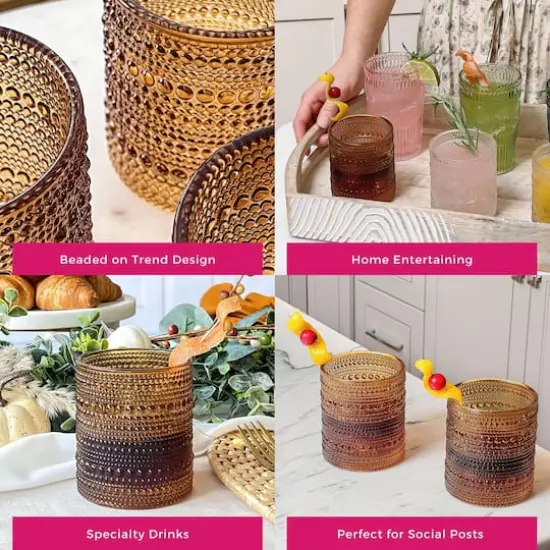 Beaded on Trend Design

Home Entertaining

Specialty Drinks

Perfect for Social Posts