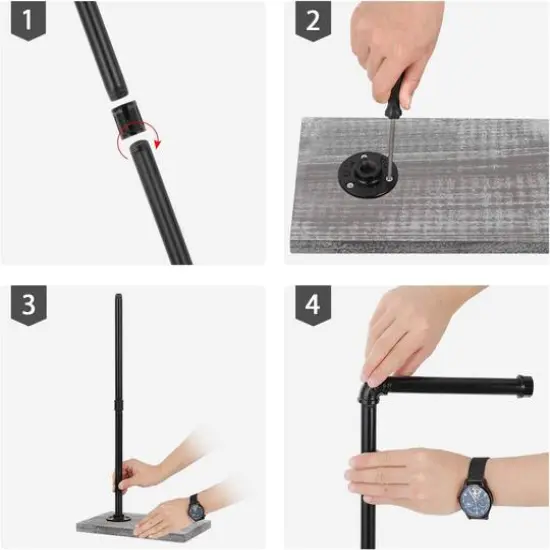 1

2

3

4