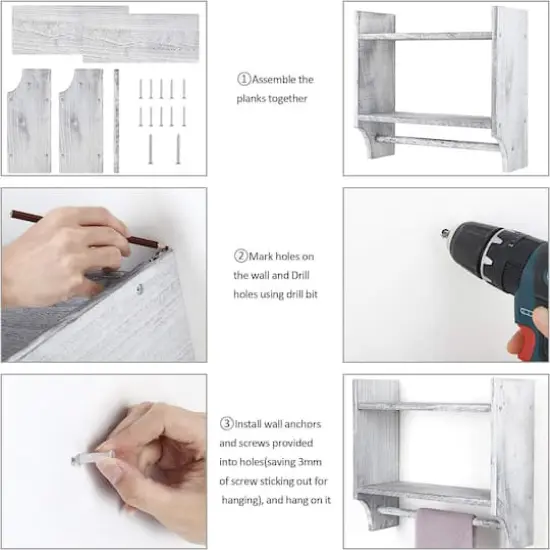 ①Assemble the planks together

②Mark holes on the wall and Drill holes using drill bit

③Install wall anchors and screws provided into holes(saving 3mm of screw sticking out for hanging), and hang on it