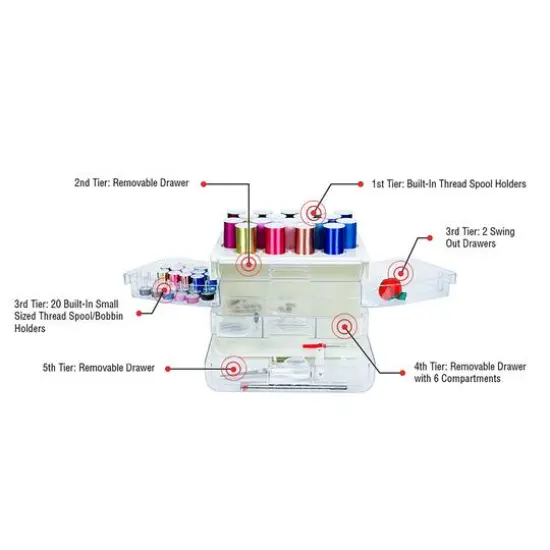 2nd Tier: Removable Drawer

1st Tier: Built-In Thread Spool Holders

3rd Tier: 2 Swing Out Drawers

3rd Tier: 20 Built-In Small Sized Thread Spool/Bobbin Holders

5th Tier: Removable Drawer

4th Tier: Removable Drawer with 6 Compartments