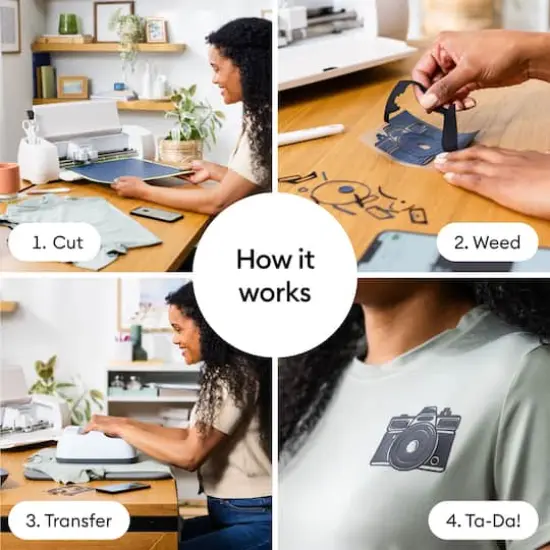 1. Cut

2. Weed

How it works

3. Transfer

4. Ta-Da!