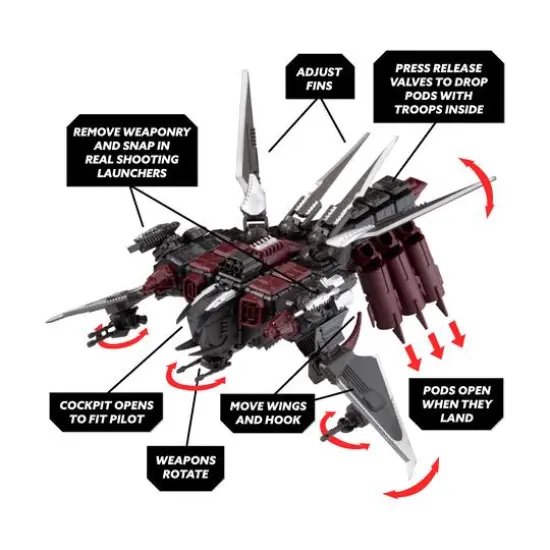 ADJUST FINS

PRESS RELEASE VALVES TO DROP PODS WITH TROOPS INSIDE

REMOVE WEAPONRY AND SNAP IN REAL SHOOTING LAUNCHERS

COCKPIT OPENS TO FIT PILOT

MOVE WINGS AND HOOK

PODS OPEN WHEN THEY LAND

WEAPONS ROTATE