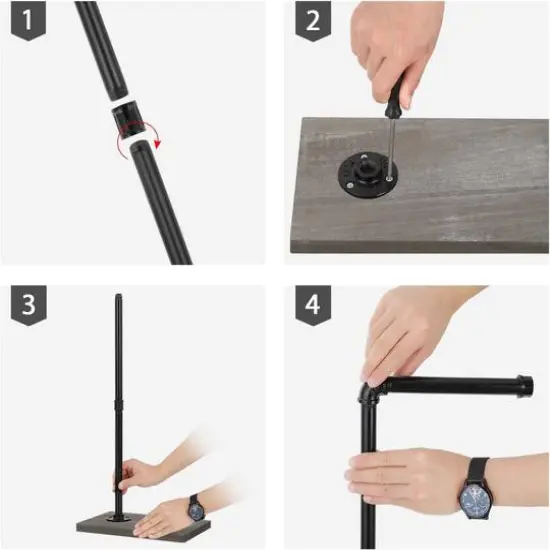 1

2

3

4