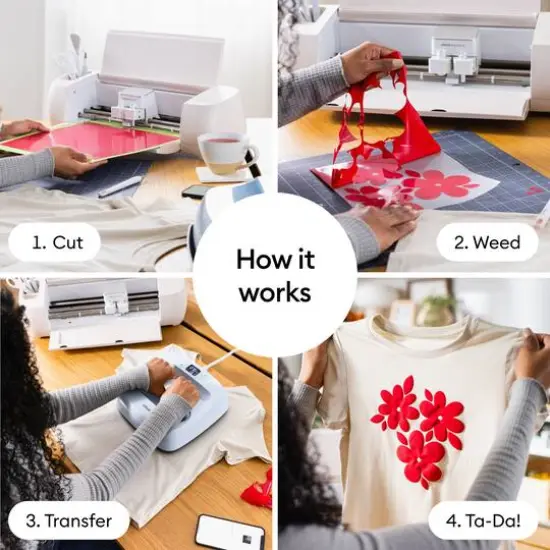 1. Cut

2. Weed

How it works

3. Transfer

4. Ta-Da!