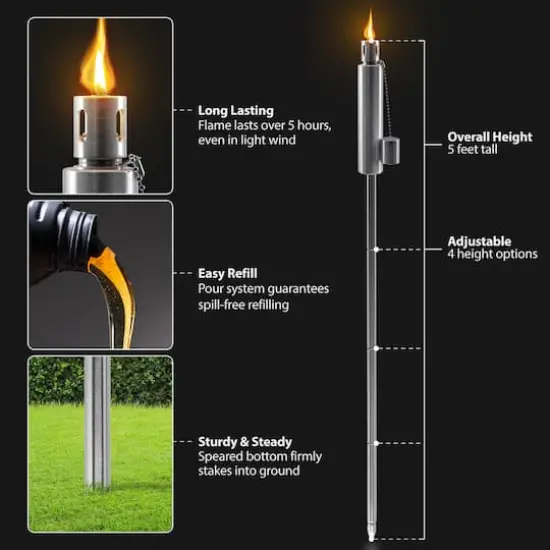 Long Lasting
Flame lasts over 5 hours, even in light wind

Easy Refill
Pour system guarantees spill-free refilling

Sturdy & Steady
Speared bottom firmly stakes into ground

Overall Height
5 feet tall

Adjustable
4 height options