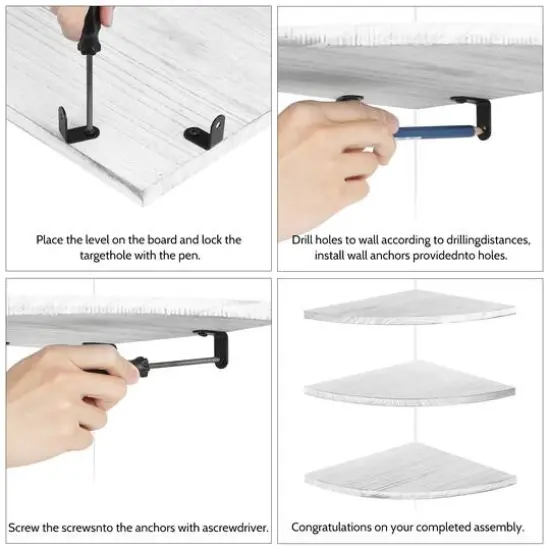 Place the level on the board and lock the targethole with the pen.

Drill holes to wall according to drillingdistances, install wall anchors providednto holes.

Screw the screwsnto the anchors with ascrewdriver.

Congratulations on your completed assembly.