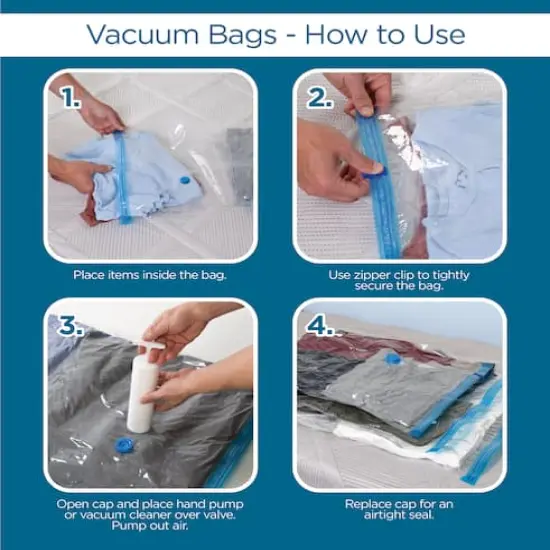 Vacuum Bags - How to Use

1.

Place items inside the bag.

2.

Use zipper clip to tightly secure the bag.

3.

Open cap and place hand pump or vacuum cleaner over valve. Pump out air.

4.

Replace cap for an airtight seal.