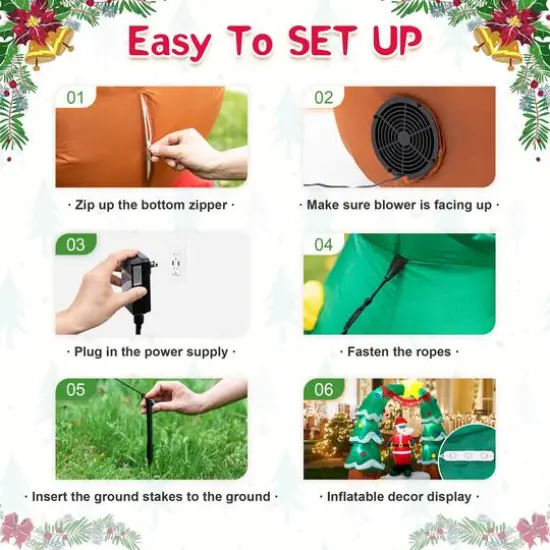 Easy To SET UP

01

· Zip up the bottom zipper ·

02

· Make sure blower is facing up ·

03

· Plug in the power supply ·

04

· Fasten the ropes ·

05

· Insert the ground stakes to the ground ·

06

· Inflatable decor display ·