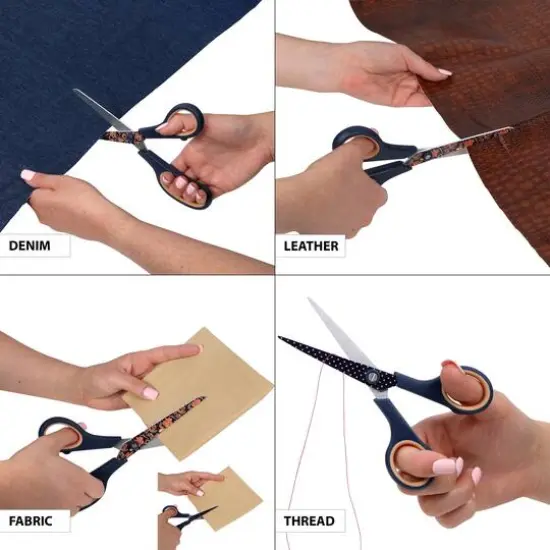 DENIM

LEATHER

FABRIC

THREAD