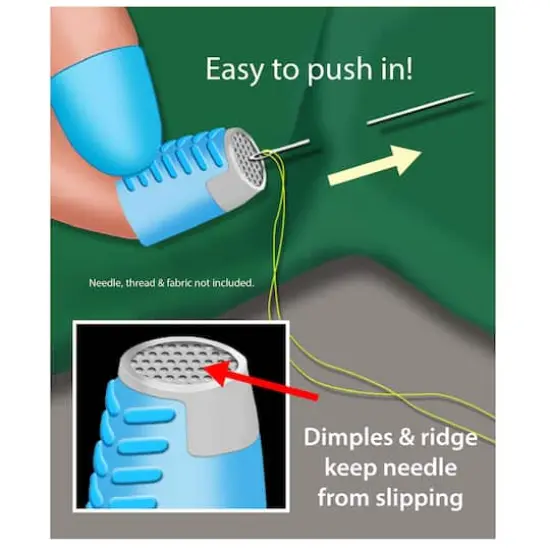 Easy to push in!

Needle, thread & fabric not included.

Dimples & ridge keep needle from slipping