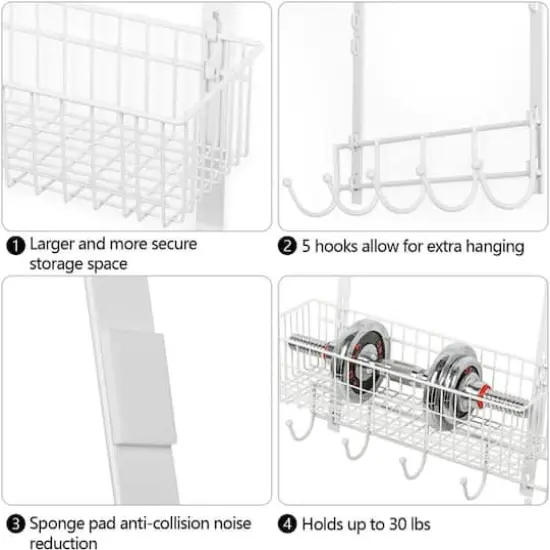 1 Larger and more secure storage space

2 5 hooks allow for extra hanging

3 Sponge pad anti-collision noise reduction

4 Holds up to 30 lbs