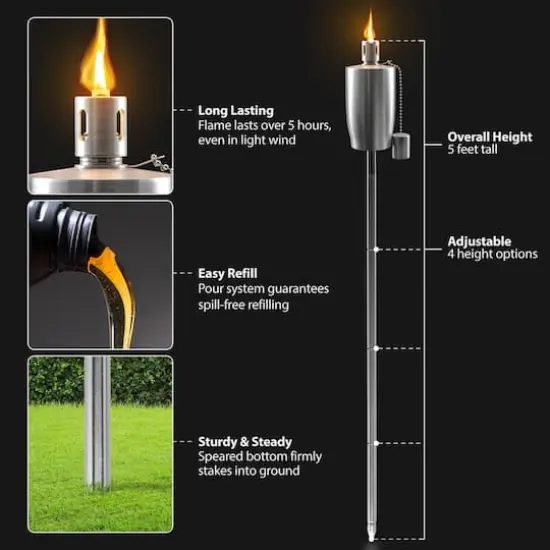 Long Lasting
Flame lasts over 5 hours, even in light wind

Easy Refill
Pour system guarantees spill-free refilling

Sturdy & Steady
Speared bottom firmly stakes into ground

Overall Height
5 feet tall

Adjustable
4 height options