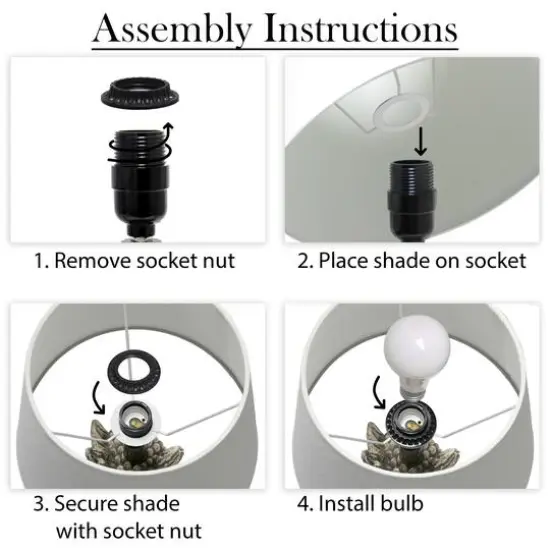 Assembly Instructions

1. Remove socket nut

2. Place shade on socket

3. Secure shade with socket nut

4. Install bulb