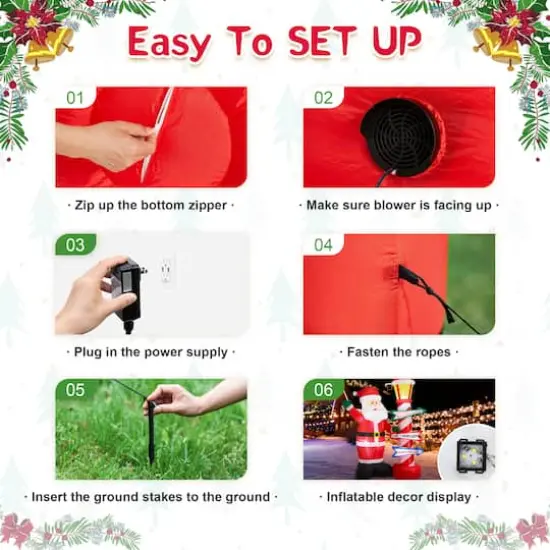 Easy To SET UP

01

· Zip up the bottom zipper ·

02

· Make sure blower is facing up ·

03

· Plug in the power supply ·

04

· Fasten the ropes ·

05

· Insert the ground stakes to the ground ·

06

· Inflatable decor display ·