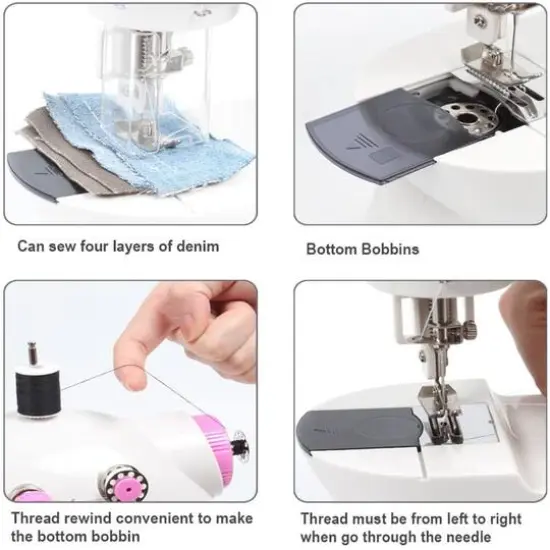 Can sew four layers of denim

Bottom Bobbins

Thread rewind convenient to make the bottom bobbin

Thread must be from left to right when go through the needle