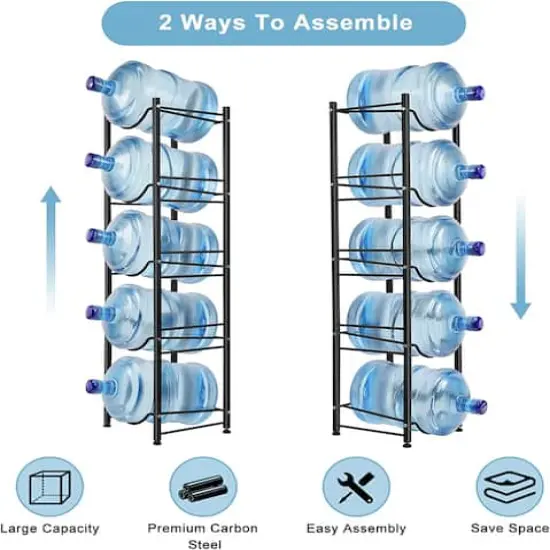 2 Ways To Assemble

Large Capacity

Premium Carbon Steel

Easy Assembly

Save Space