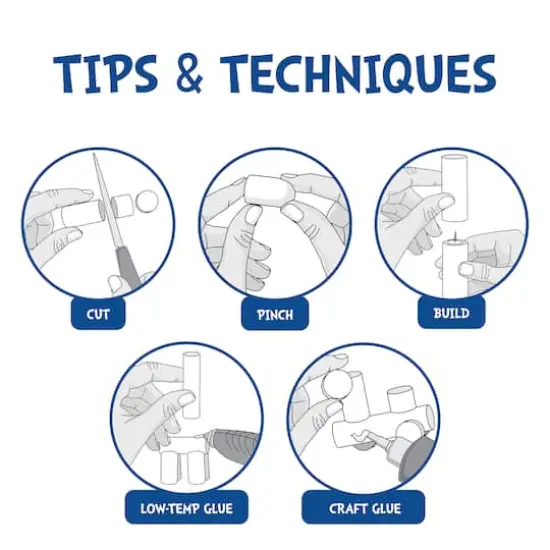 TIPS & TECHNIQUES

CUT

PINCH

BUILD

LOW-TEMP GLUE

CRAFT GLUE