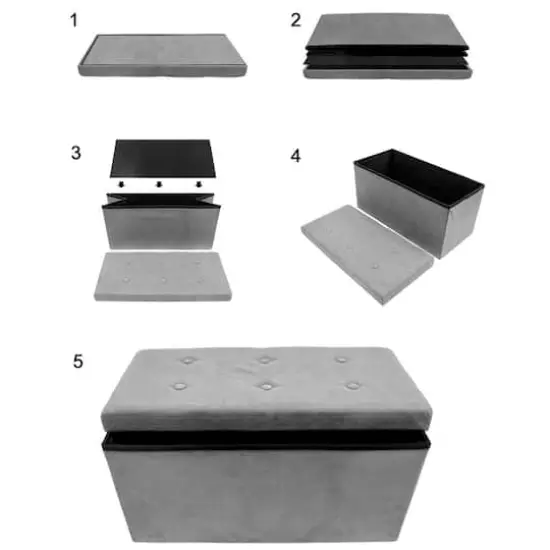 1

2

3

4

5