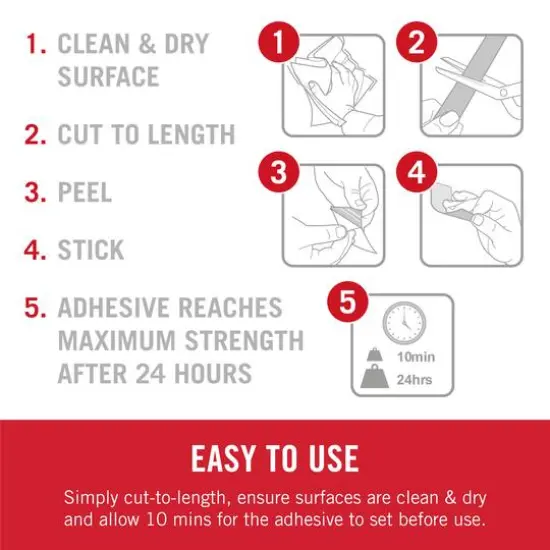 1. CLEAN & DRY SURFACE

2. CUT TO LENGTH

3. PEEL

4. STICK

5. ADHESIVE REACHES MAXIMUM STRENGTH AFTER 24 HOURS

1

2

3

4

5

10min

24hrs

EASY TO USE

Simply cut-to-length, ensure surfaces are clean & dry and allow 10 mins for the adhesive to set before use.