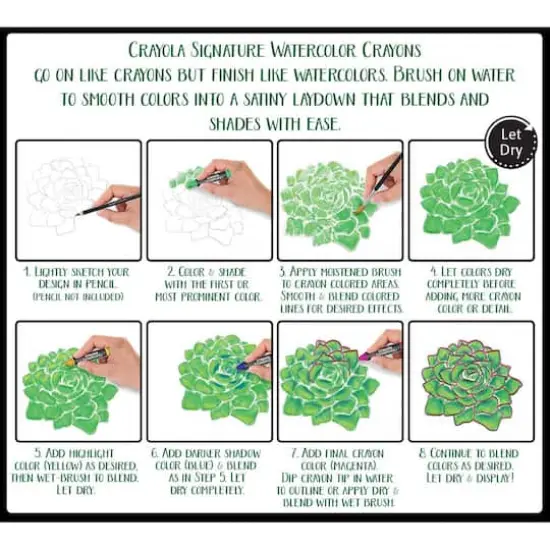 CRAYOLA SIGNATURE WATERCOLOR CRAYONS
GO ON LIKE CRAYONS BUT FINISH LIKE WATERCOLORS. BRUSH ON WATER TO SMOOTH COLORS INTO A SATINY LAYDOWN THAT BLENDS AND SHADES WITH EASE.

Let Dry

1. LIGHTLY SKETCH YOUR DESIGN IN PENCIL. (PENCIL NOT INCLUDED)

2. COLOR & SHADE WITH THE FIRST OR MOST PROMINENT COLOR.

3. APPLY MOISTENED BRUSH TO CRAYON COLORED AREAS. SMOOTH & BLEND COLORED LINES FOR DESIRED EFFECTS.

4. LET COLORS DRY COMPLETELY BEFORE ADDING MORE CRAYON COLOR OR DETAIL.

5. ADD HIGHLIGHT COLOR (YELLOW) AS DESIRED, THEN WET-BRUSH TO BLEND. LET DRY.

6. ADD DARKER SHADOW COLOR (BLUE) & BLEND AS IN STEP 5. LET DRY COMPLETELY.

7. ADD FINAL CRAYON COLOR (MAGENTA). DIP CRAYON TIP IN WATER TO OUTLINE OR APPLY DRY & BLEND WITH WET BRUSH.

8. CONTINUE TO BLEND COLORS AS DESIRED. LET DRY & DISPLAY!