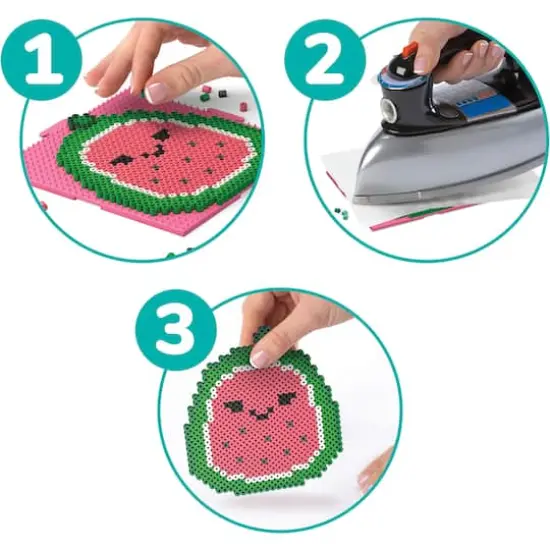 1

2

3