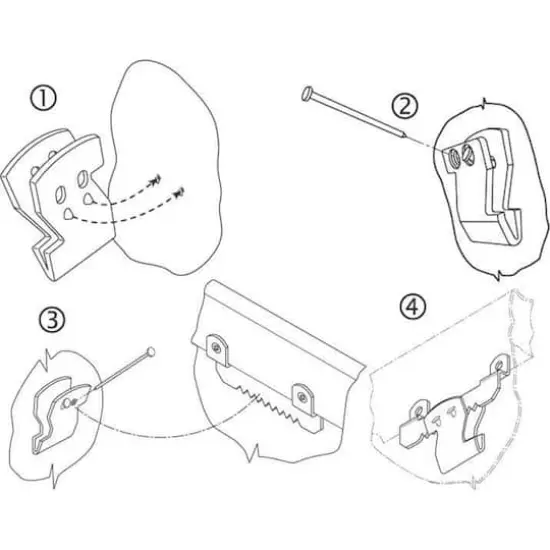 ①

②

③

④