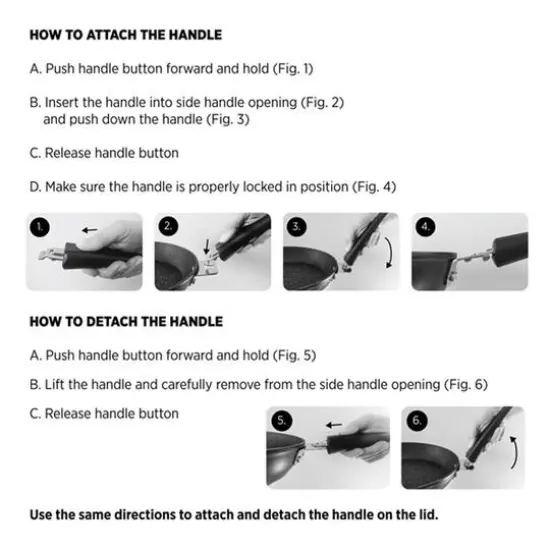 HOW TO ATTACH THE HANDLE

A. Push handle button forward and hold (Fig. 1)

B. Insert the handle into side handle opening (Fig. 2) and push down the handle (Fig. 3)

C. Release handle button

D. Make sure the handle is properly locked in position (Fig. 4)

1.

2.

3.

4.

HOW TO DETACH THE HANDLE

A. Push handle button forward and hold (Fig. 5)

B. Lift the handle and carefully remove from the side handle opening (Fig. 6)

C. Release handle button

5.

6.

Use the same directions to attach and detach the handle on the lid.