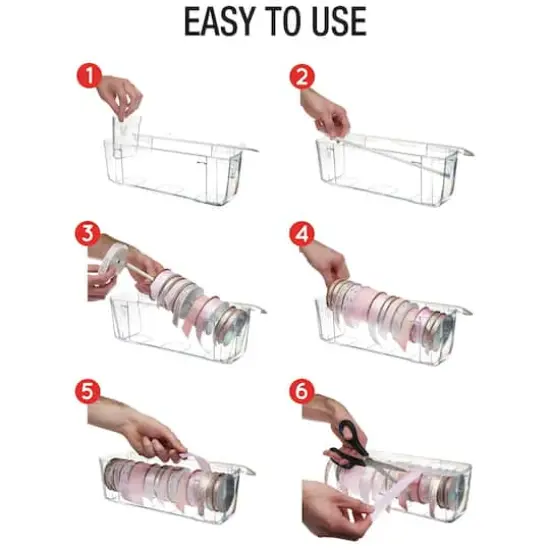 EASY TO USE

1

2

3

4

5

6