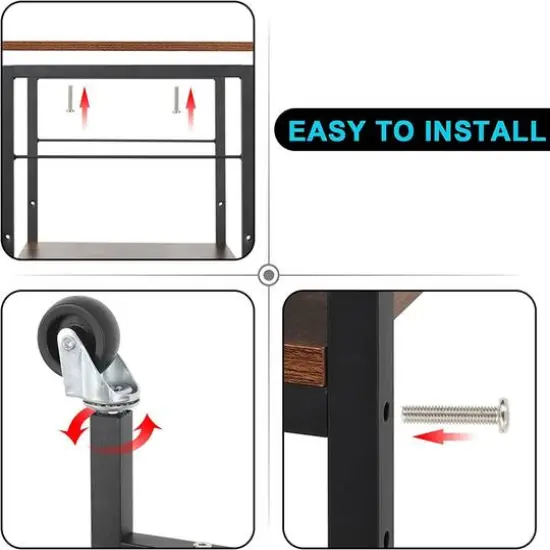 EASY TO INSTALL