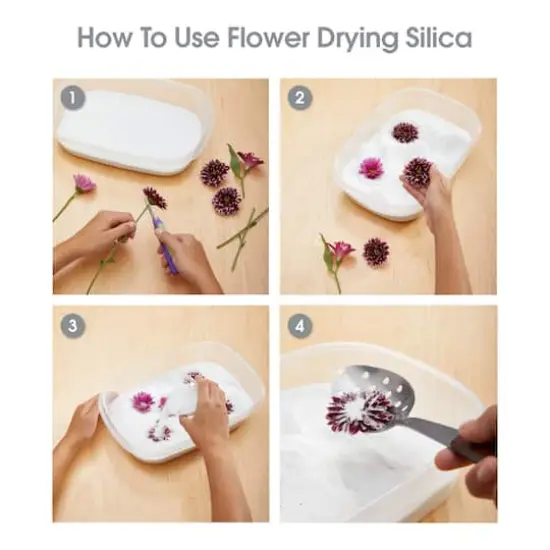 How To Use Flower Drying Silica

1

2

3

4