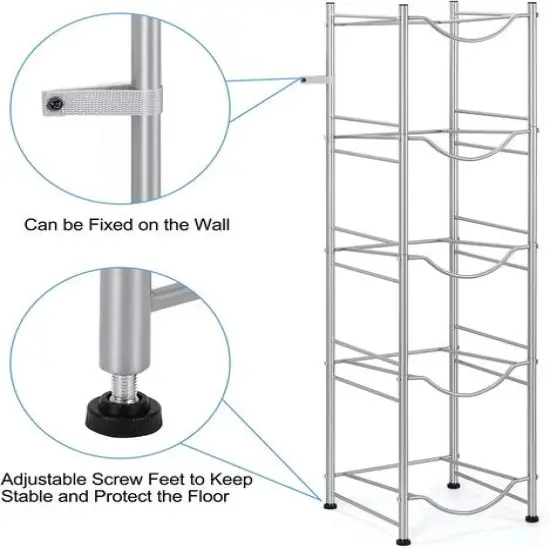 Can be Fixed on the Wall

Adjustable Screw Feet to Keep Stable and Protect the Floor