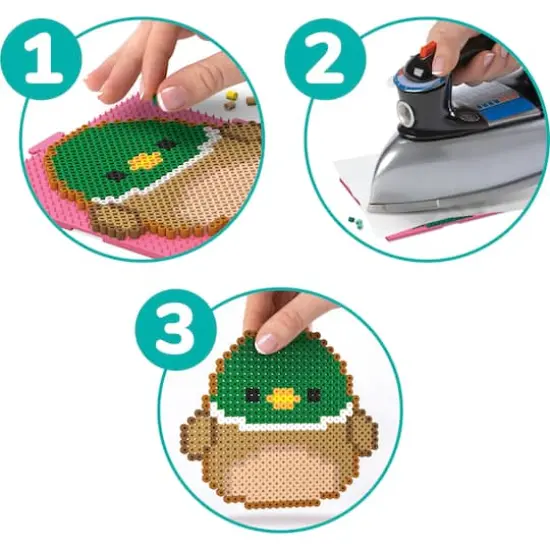 1

2

3