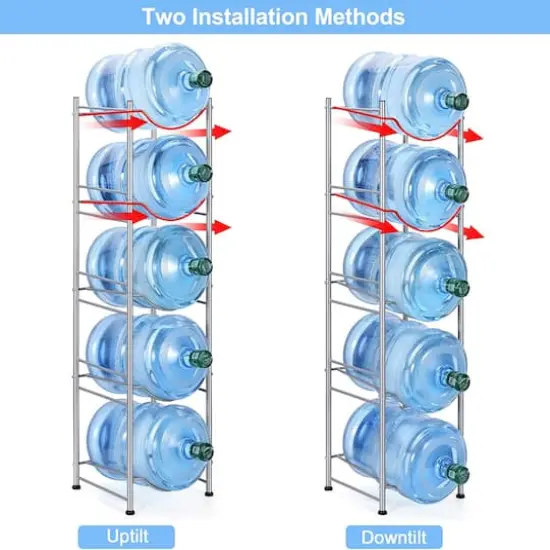 Two Installation Methods

Uptilt

Downtilt