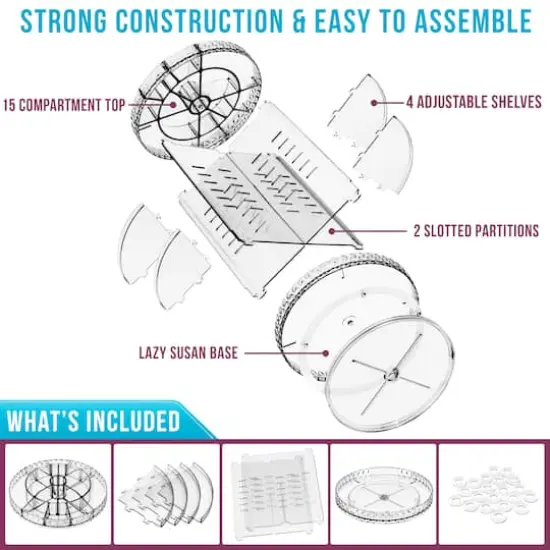 STRONG CONSTRUCTION & EASY TO ASSEMBLE

15 COMPARTMENT TOP

4 ADJUSTABLE SHELVES

2 SLOTTED PARTITIONS

LAZY SUSAN BASE

WHAT'S INCLUDED