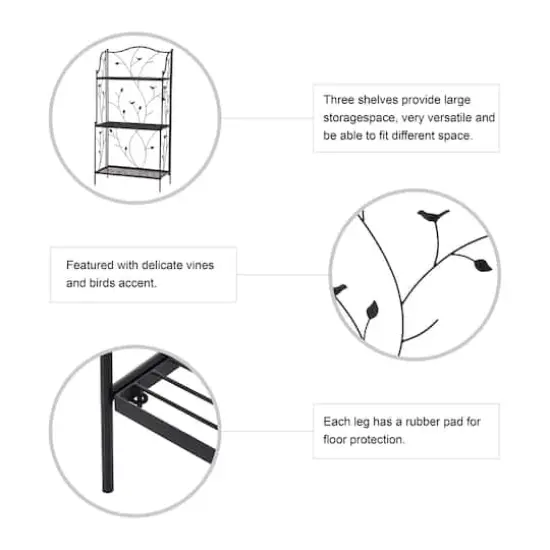 Three shelves provide large storagespace, very versatile and be able to fit different space.

Featured with delicate vines and birds accent.

Each leg has a rubber pad for floor protection.