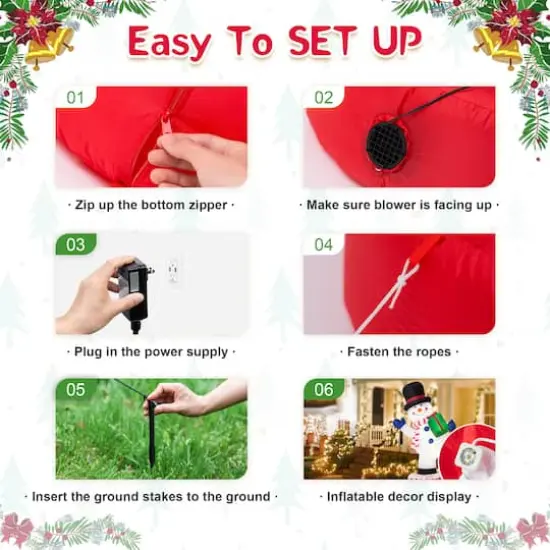 Easy To SET UP

01

· Zip up the bottom zipper ·

02

· Make sure blower is facing up ·

03

· Plug in the power supply ·

04

· Fasten the ropes ·

05

· Insert the ground stakes to the ground ·

06

· Inflatable decor display ·