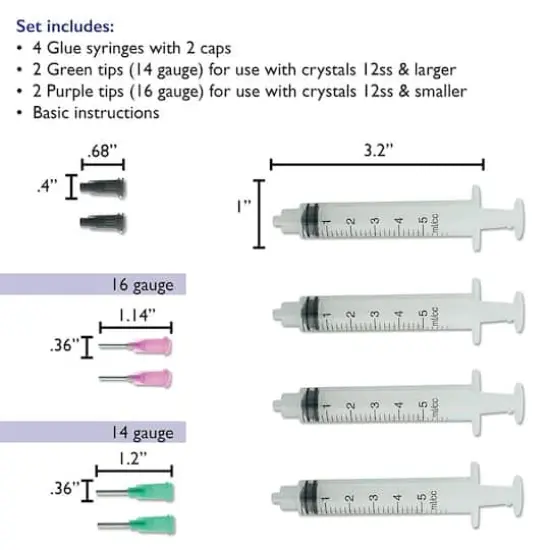 Set includes:
• 4 Glue syringes with 2 caps
• 2 Green tips (14 gauge) for use with crystals 12ss & larger
• 2 Purple tips (16 gauge) for use with crystals 12ss & smaller
• Basic instructions

.68"
.4"
3.2"
1"
1 2 3 4 5 ml/cc

16 gauge
1.14"
.36"
1 2 3 4 5 ml/cc

1 2 3 4 5 ml/cc

14 gauge
1.2"
.36"
1 2 3 4 5 ml/cc