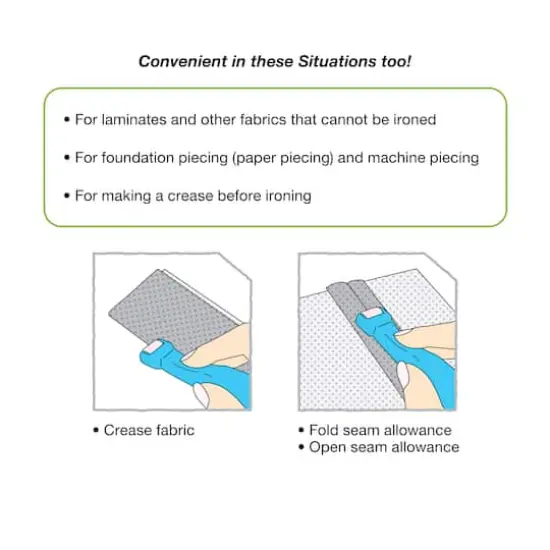 Convenient in these Situations too!

• For laminates and other fabrics that cannot be ironed

• For foundation piecing (paper piecing) and machine piecing

• For making a crease before ironing

• Crease fabric

• Fold seam allowance
• Open seam allowance