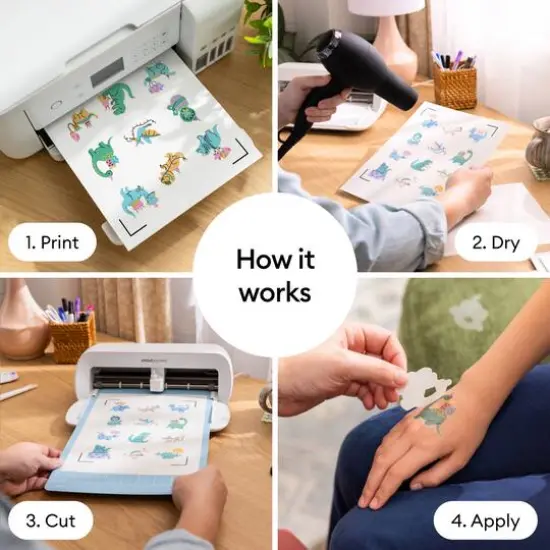 1. Print

2. Dry

How it works

3. Cut

4. Apply