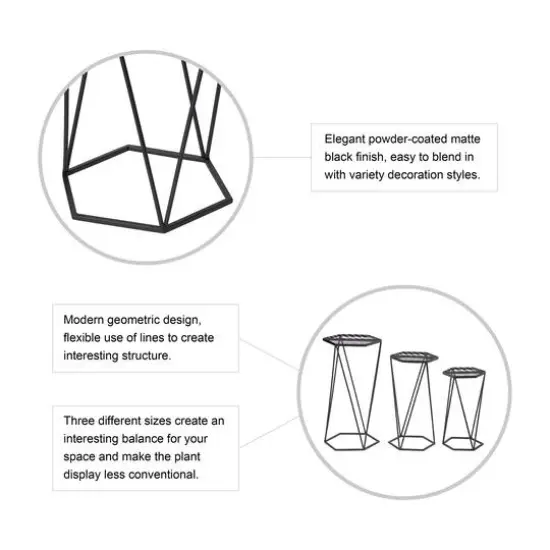 Elegant powder-coated matte black finish, easy to blend in with variety decoration styles.

Modern geometric design, flexible use of lines to create interesting structure.

Three different sizes create an interesting balance for your space and make the plant display less conventional.