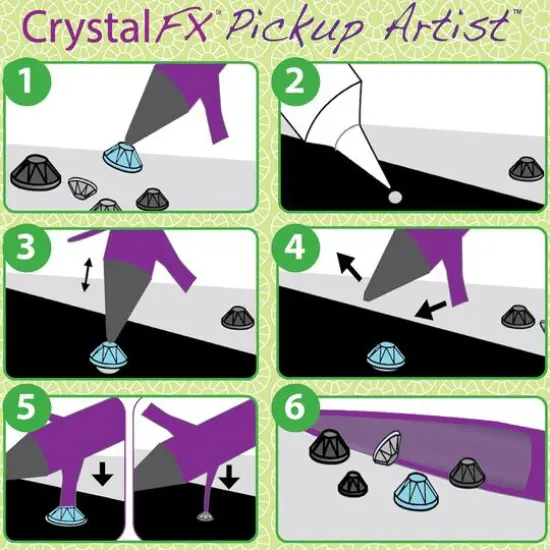 CrystalFX™ Pickup Artist™

1

2

3

4

5

6