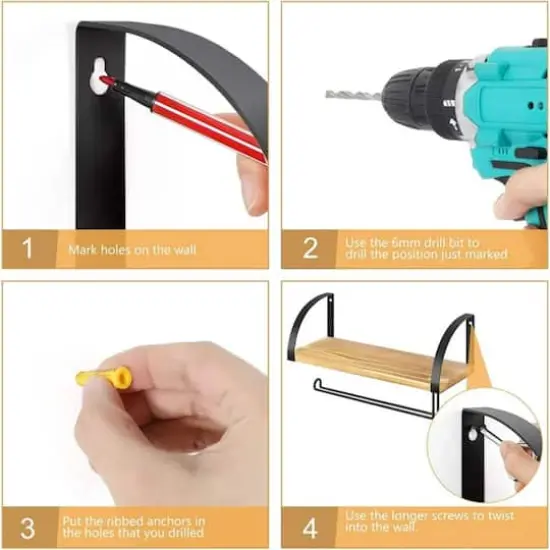 1

Mark holes on the wall

2

Use the 6mm drill bit to drill the position just marked

3

Put the ribbed anchors in the holes that you drilled

4

Use the longer screws to twist into the wall.