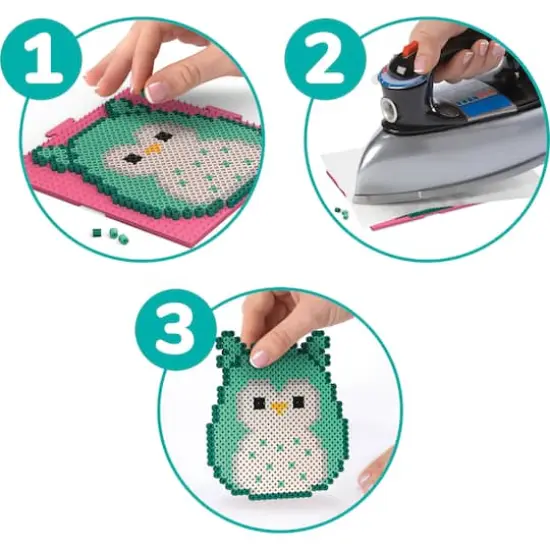 1

2

3