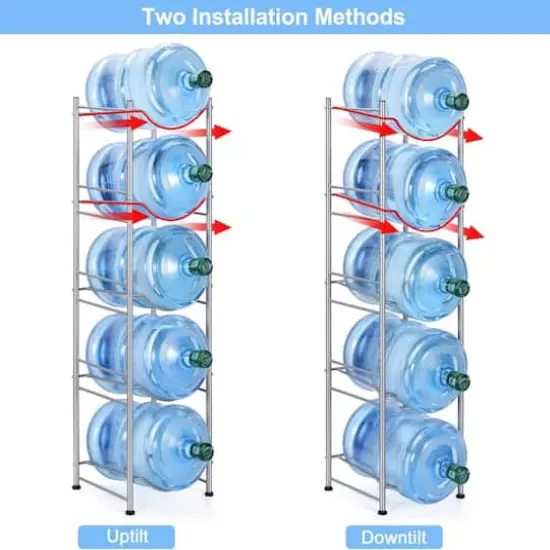 Two Installation Methods

Uptilt

Downtilt