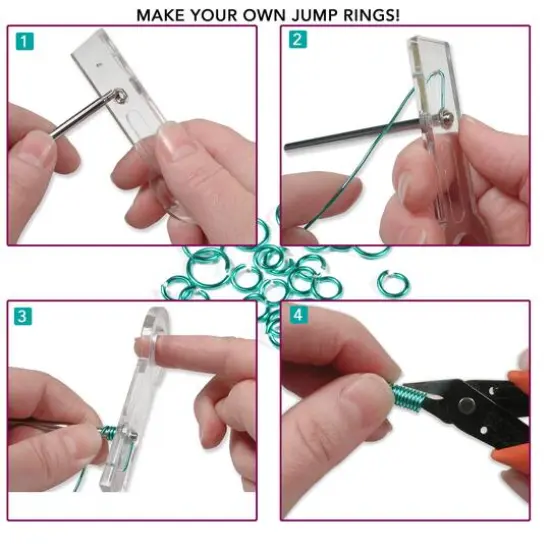 MAKE YOUR OWN JUMP RINGS!

1

2

3

4