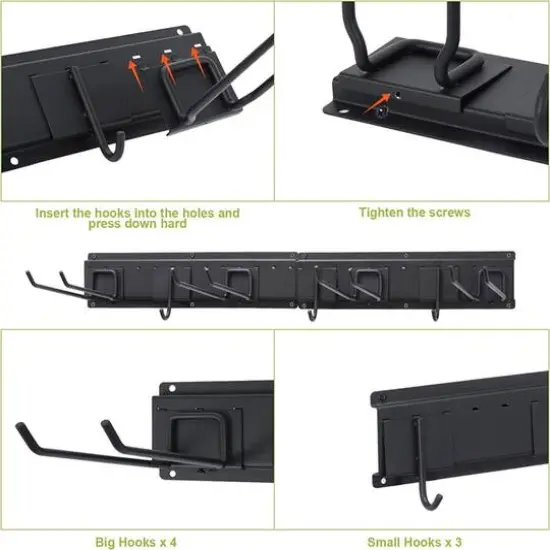 Insert the hooks into the holes and press down hard

Tighten the screws

Big Hooks x 4

Small Hooks x 3