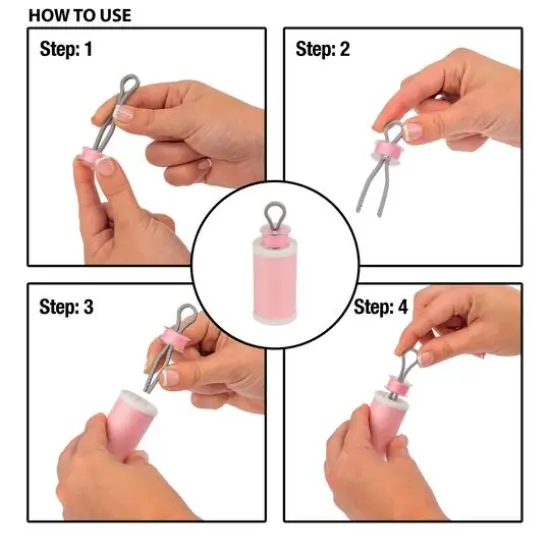 HOW TO USE

Step: 1

Step: 2

Step: 3

Step: 4